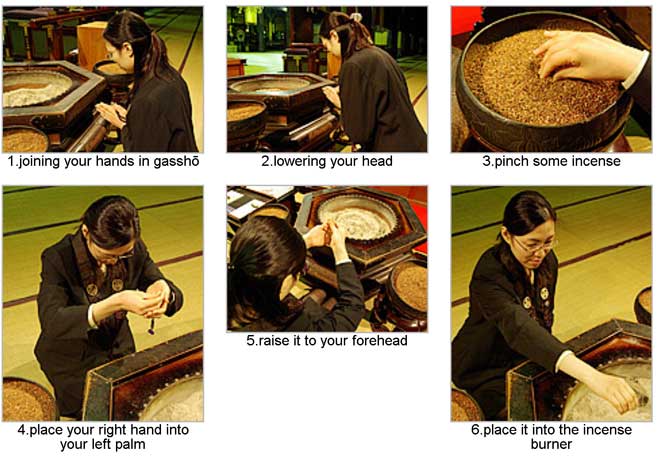 1.joining your hands in gasshō

2.lowering your head

3.pinch some incense

4.place your right hand into your left palm

5.raise it to your forehead

6.place it into the incense burner